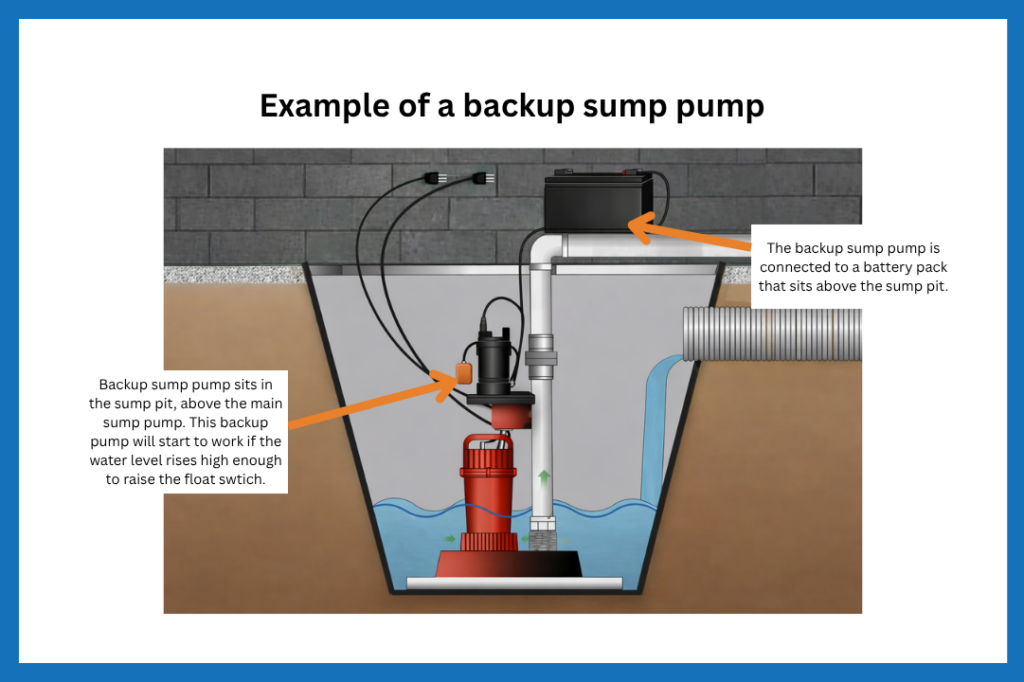 Example of a backup sump pump

The backup sump pump is connected to a battery pack that sits above the sump pit.

Backup sump pump sits in the sump pit, above the main sump pump. This backup pump will start to work if the water level rises high enough to raise the float swtich.