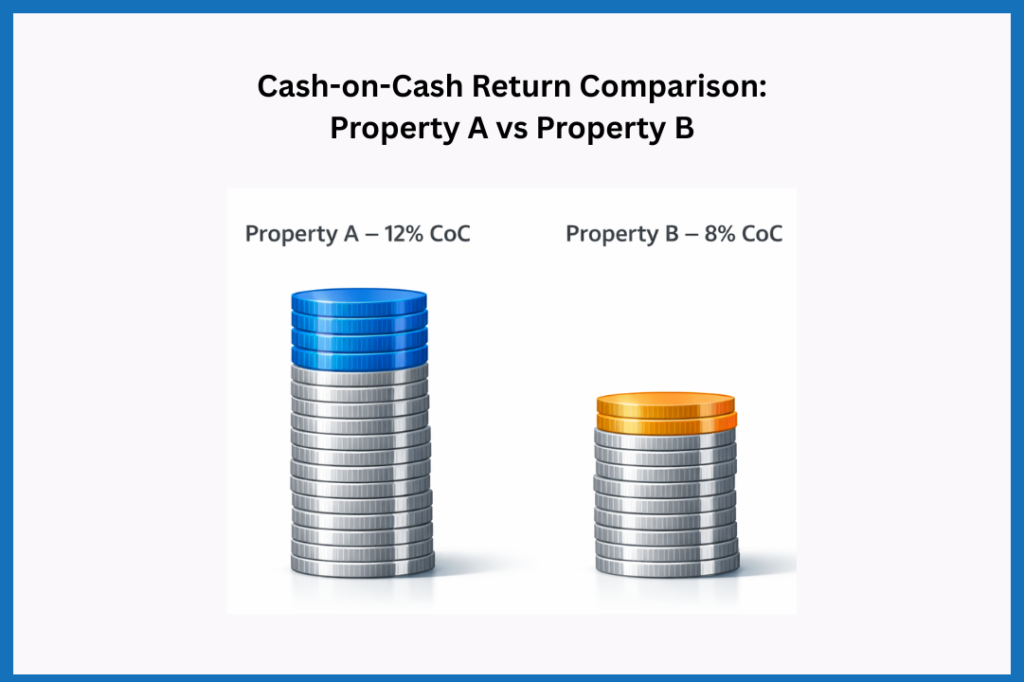 Cash-on-Cash Return Comparison: Property A vs Property B

Property A – 12% CoC

Property B – 8% CoC